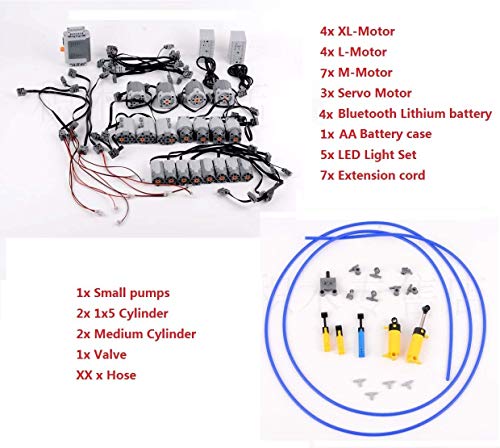 4x XL-Motor
4x L-Motor
7x M-Motor
3x Servo Motor
4x Bluetooth Lithium battery
1x AA Battery case
5x LED Light Set
7x Extension cord

1x Small pumps
2x 1x5 Cylinder
2x Medium Cylinder
1x Valve
XX x Hose