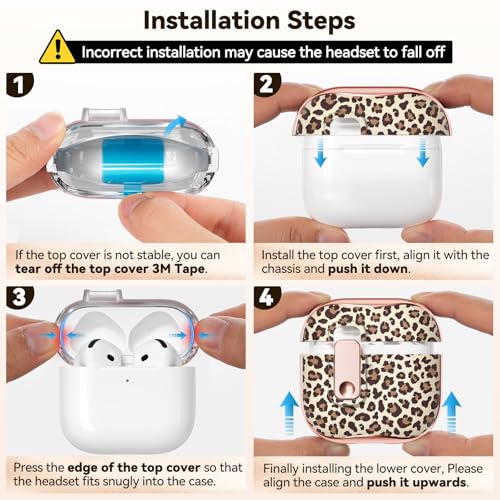 Installation Steps

Incorrect installation may cause the headset to fall off

1

If the top cover is not stable, you can tear off the top cover 3M Tape.

2

Install the top cover first, align it with the chassis and push it down.

3

Press the edge of the top cover so that the headset fits snugly into the case.

4

Finally installing the lower cover, Please align the case and push it upwards.