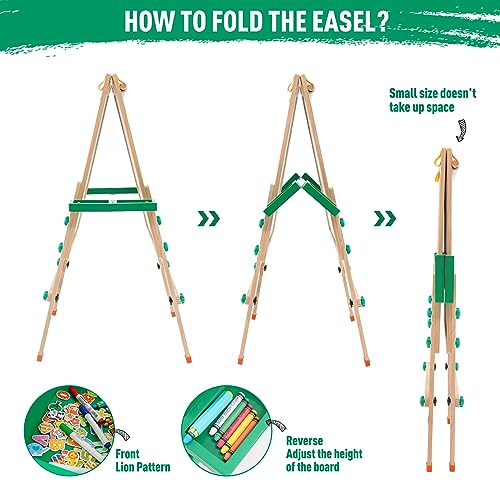 HOW TO FOLD THE EASEL?

Small size doesn't take up space

Front
Lion Pattern

Reverse
Adjust the height of the board