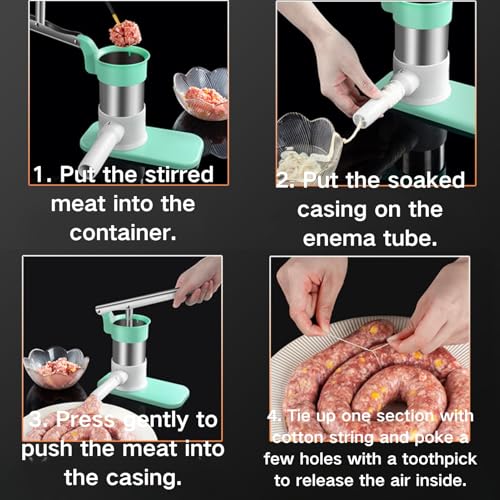 1. Put the stirred meat into the container.

2. Put the soaked casing on the enema tube.

3. Press gently to push the meat into the casing.

4. Tie up one section with cotton string and poke a few holes with a toothpick to release the air inside.