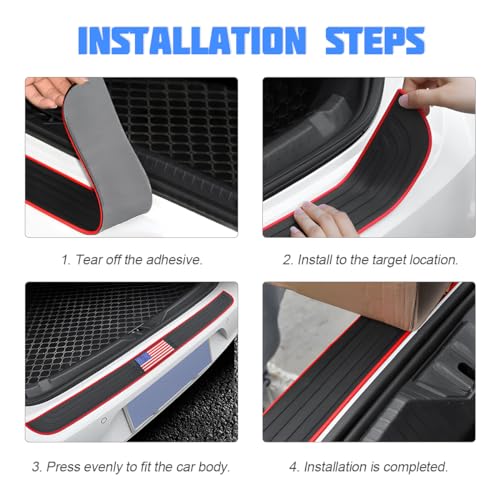 INSTALLATION STEPS

1. Tear off the adhesive.

2. Install to the target location.

3. Press evenly to fit the car body.

4. Installation is completed.