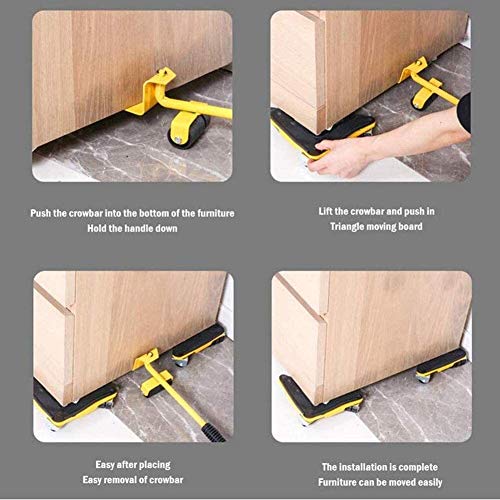 Push the crowbar into the bottom of the furniture
Hold the handle down

Lift the crowbar and push in
Triangle moving board

Easy after placing
Easy removal of crowbar

The installation is complete
Furniture can be moved easily