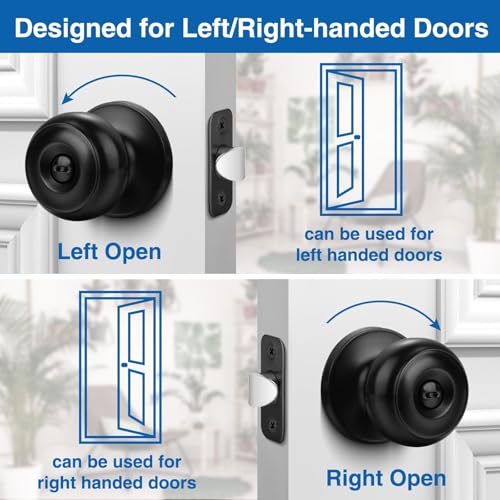 Designed for Left/Right-handed Doors

Left Open

can be used for left handed doors

can be used for right handed doors

Right Open