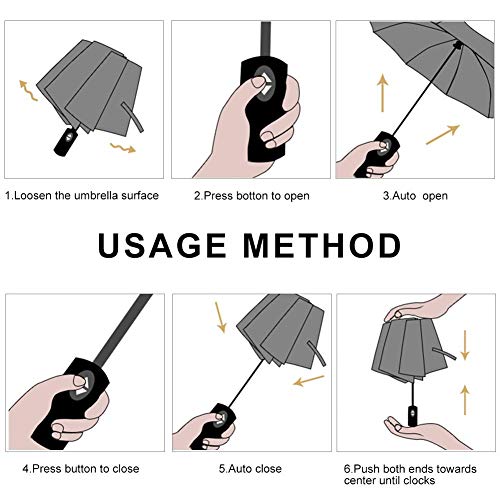 1.Loosen the umbrella surface

2.Press botton to open

3.Auto open

USAGE METHOD

4.Press button to close

5.Auto close

6.Push both ends towards center until clocks