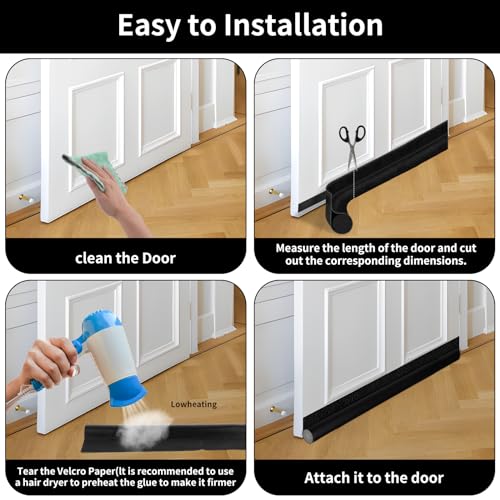 Easy to Installation

clean the Door

Measure the length of the door and cut out the corresponding dimensions.

Lowheating

Tear the Velcro Paper(It is recommended to use a hair dryer to preheat the glue to make it firmer

Attach it to the door