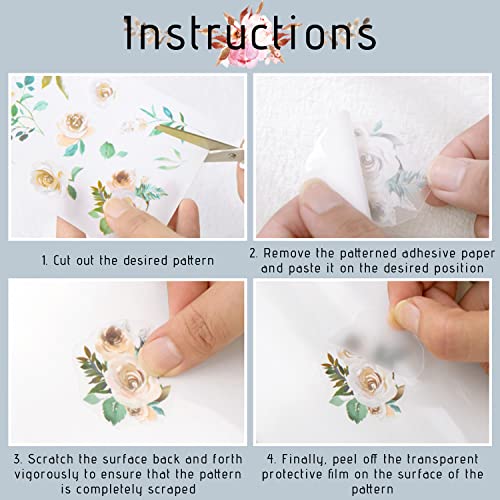 Instructions

1. Cut out the desired pattern

2. Remove the patterned adhesive paper and paste it on the desired position

3. Scratch the surface back and forth vigorously to ensure that the pattern is completely scraped

4. Finally, peel off the transparent protective film on the surface of the pattern