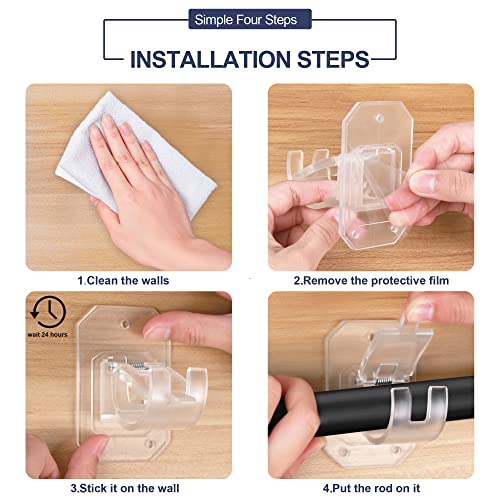 Simple Four Steps

INSTALLATION STEPS

1.Clean the walls

2.Remove the protective film

wait 24 hours

3.Stick it on the wall

4.Put the rod on it