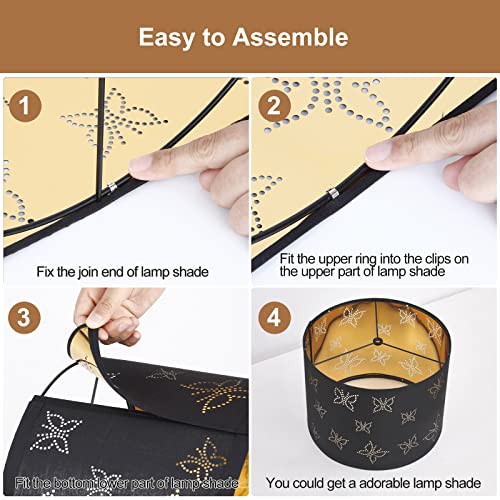 Easy to Assemble

1

Fix the join end of lamp shade

2

Fit the upper ring into the clips on the upper part of lamp shade

3

Fit the bottom lower part of lamp shade

4

You could get a adorable lamp shade