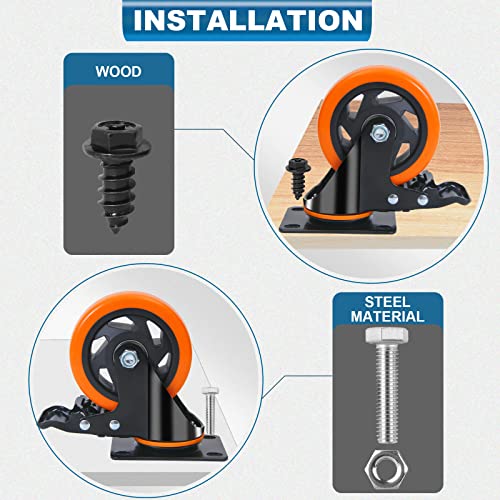 INSTALLATION

WOOD

STEEL MATERIAL