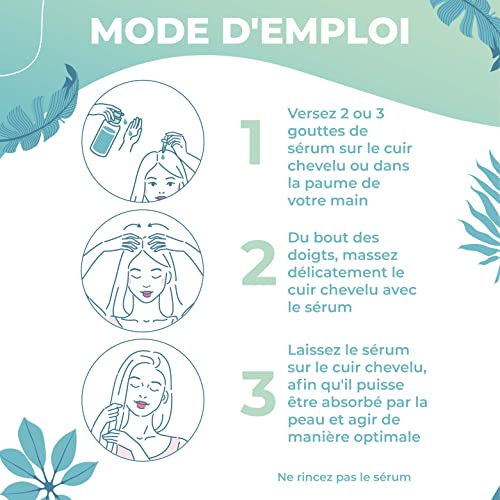 MODE D'EMPLOI

1 Versez 2 ou 3 gouttes de sérum sur le cuir chevelu ou dans la paume de votre main

2 Du bout des doigts, massez délicatement le cuir chevelu avec le sérum

3 Laissez le sérum sur le cuir chevelu, afin qu'il puisse être absorbé par la peau et agir de manière optimale

Ne rincez pas le sérum