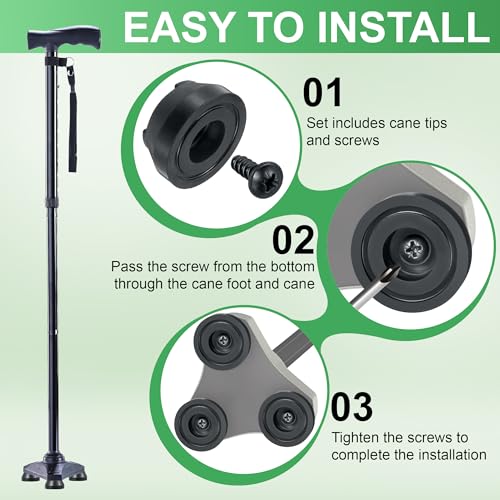 EASY TO INSTALL

01
Set includes cane tips and screws

02
Pass the screw from the bottom through the cane foot and cane

03
Tighten the screws to complete the installation