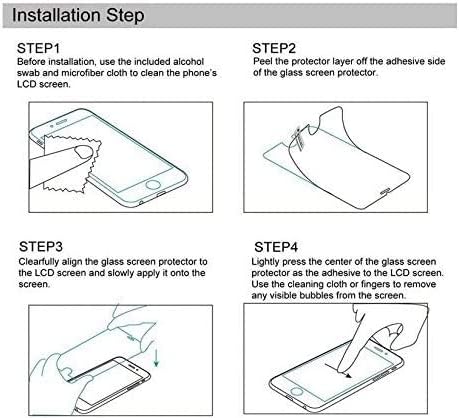 Installation Step

STEP1
Before installation, use the included alcohol swab and microfiber cloth to clean the phone's LCD screen.

STEP2
Peel the protector layer off the adhesive side of the glass screen protector.

STEP3
Clearfully align the glass screen protector to the LCD screen and slowly apply it onto the screen.

STEP4
Lightly press the center of the glass screen protector as the adhesive to the LCD screen. Use the cleaning cloth or fingers to remove any visible bubbles from the screen.