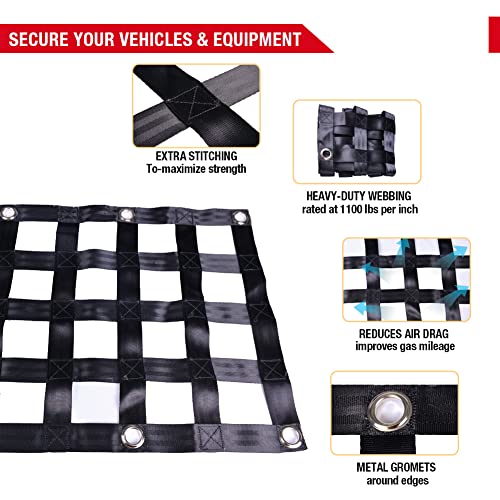 SECURE YOUR VEHICLES & EQUIPMENT

EXTRA STITCHING
To-maximize strength

HEAVY-DUTY WEBBING
rated at 1100 lbs per inch

REDUCES AIR DRAG
improves gas mileage

METAL GROMETS
around edges