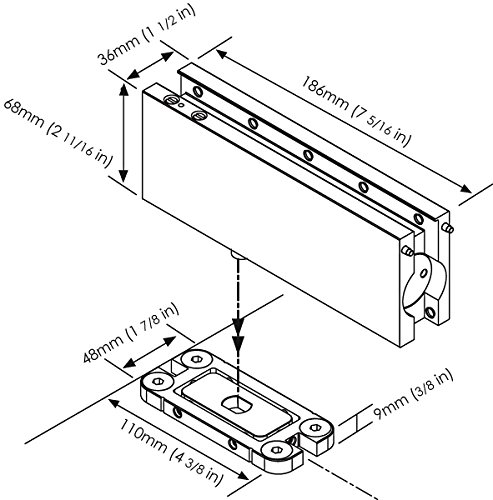 36mm (1 1/2 in)

186mm (7 5/16 in)

68mm (2 11/16 in)

48mm (1 7/8 in)

9mm (3/8 in)

110mm (4 3/8 in)