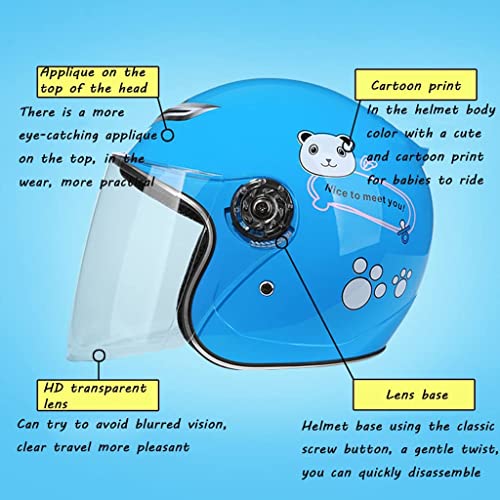 Applique on the top of the head

There is a more eye-catching applique on the top, in the wear, more practical

Cartoon print

In the helmet body color with a cute and cartoon print for babies to ride

Nice to meet you!

HD transparent lens

Can try to avoid blurred vision, clear travel more pleasant

Lens base

Helmet base using the classic screw button, a gentle twist, you can quickly disassemble