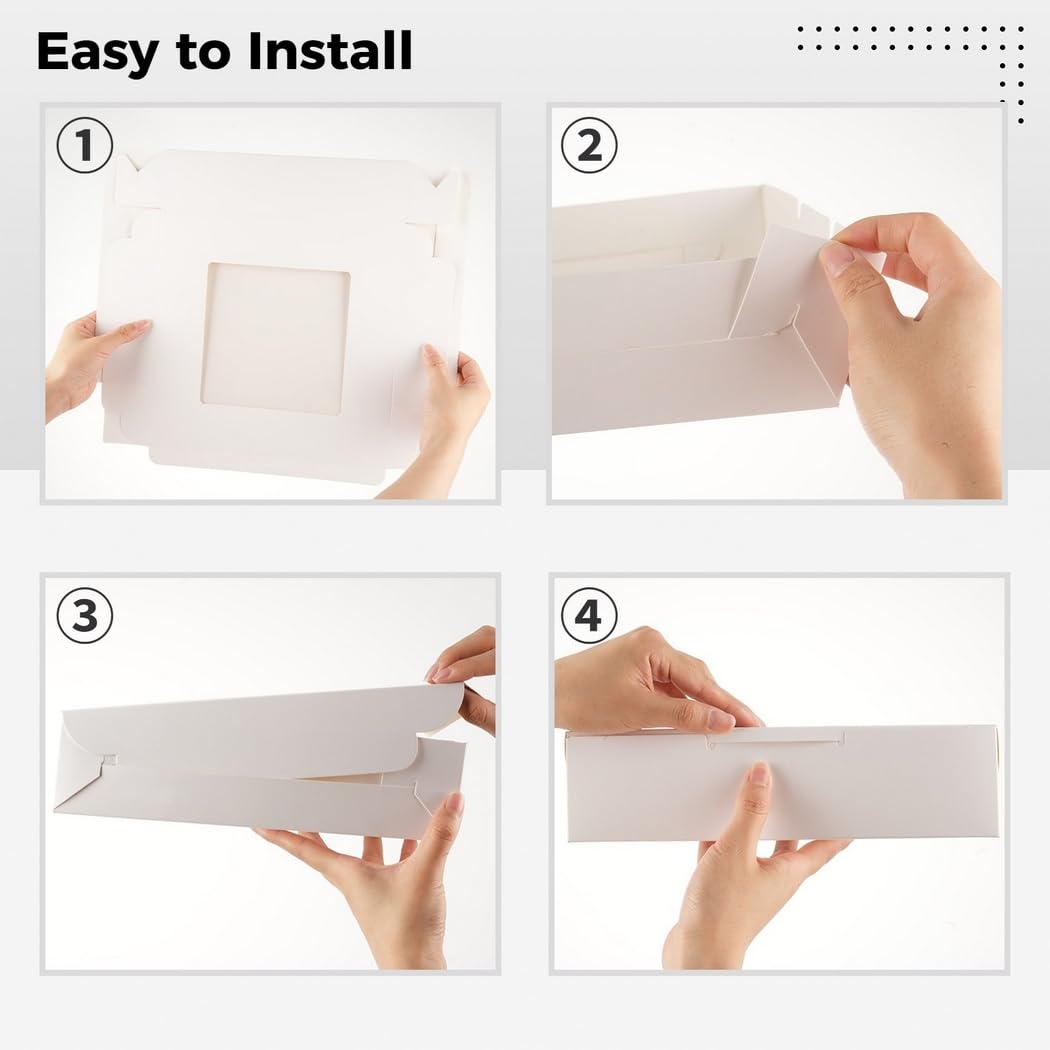 Easy to Install

①

②

③

④