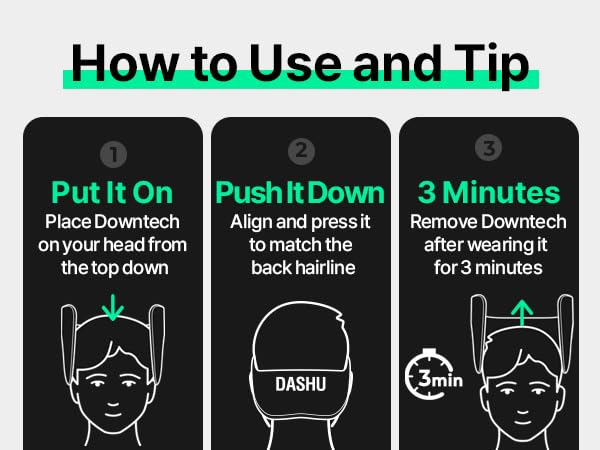 How to Use and Tip

1
Put It On
Place Downtech on your head from the top down

2
Push It Down
Align and press it to match the back hairline

DASHU

3
3 Minutes
Remove Downtech after wearing it for 3 minutes

3min