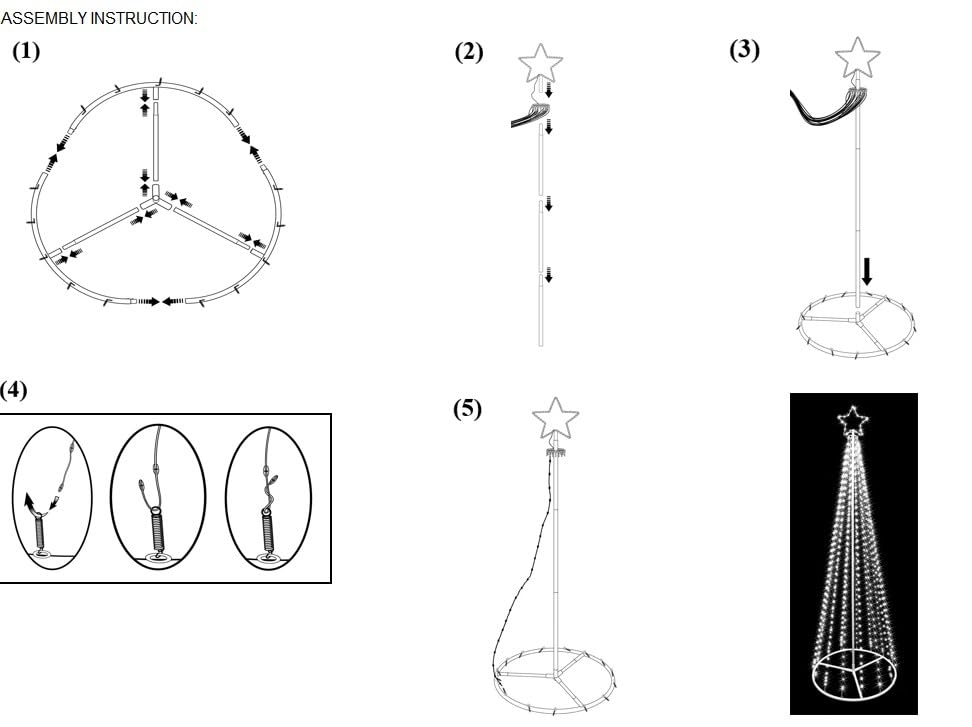 ASSEMBLY INSTRUCTION:

(1)

(2)

(3)

(4)

(5)