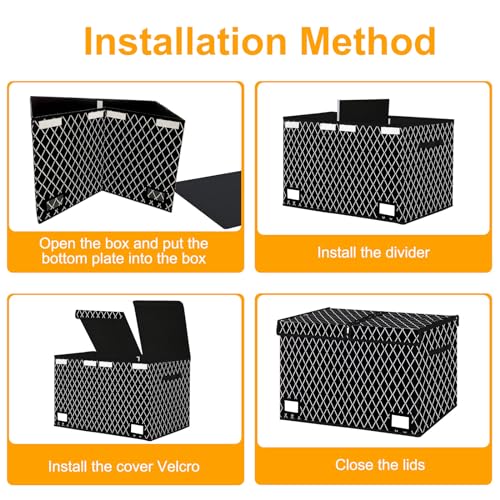 Installation Method

Open the box and put the bottom plate into the box

Install the divider

Install the cover Velcro

Close the lids