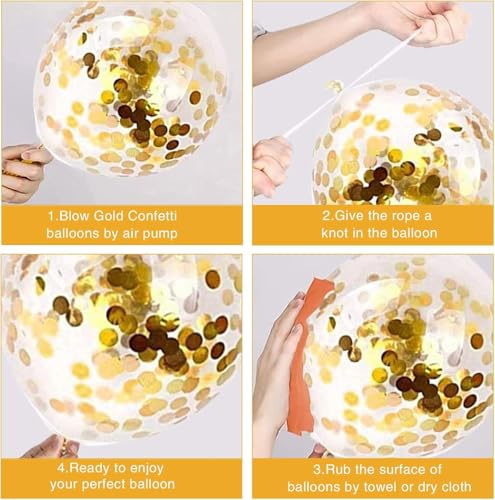 1.Blow Gold Confetti balloons by air pump

2.Give the rope a knot in the balloon

4.Ready to enjoy your perfect balloon

3.Rub the surface of balloons by towel or dry cloth