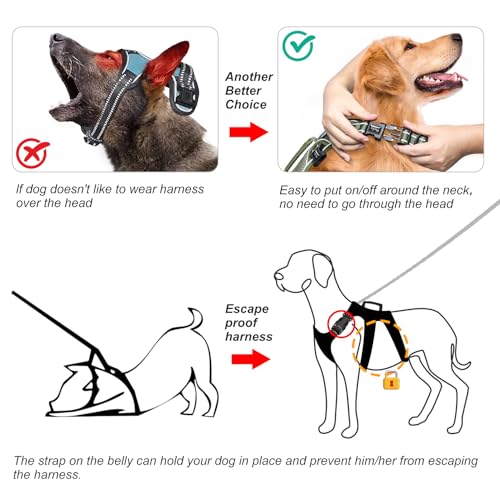 Another Better Choice

If dog doesn't like to wear harness over the head

Easy to put on/off around the neck, no need to go through the head

Escape proof harness

The strap on the belly can hold your dog in place and prevent him/her from escaping the harness.