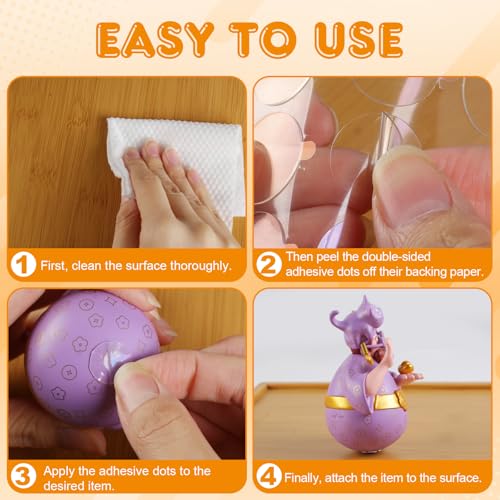 EASY TO USE

1 First, clean the surface thoroughly.

2 Then peel the double-sided adhesive dots off their backing paper.

3 Apply the adhesive dots to the desired item.

4 Finally, attach the item to the surface.