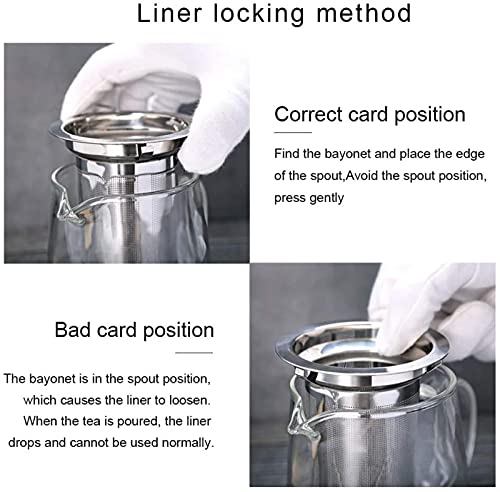 Liner locking method

Correct card position

Find the bayonet and place the edge of the spout,Avoid the spout position, press gently

Bad card position

The bayonet is in the spout position, which causes the liner to loosen. When the tea is poured, the liner drops and cannot be used normally.