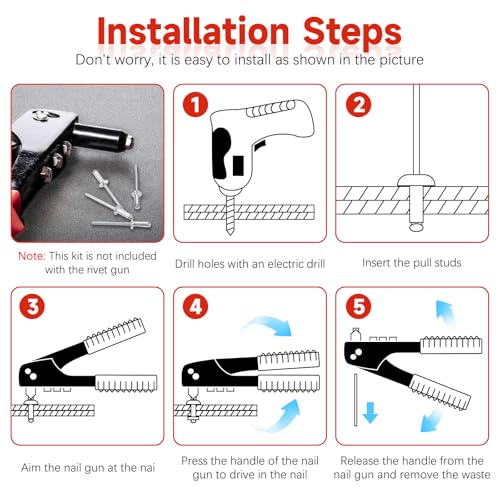 Installation Steps

Don't worry, it is easy to install as shown in the picture

Note: This kit is not included with the rivet gun

1

Drill holes with an electric drill

2

Insert the pull studs

3

Aim the nail gun at the nai

4

Press the handle of the nail gun to drive in the nail

5

Release the handle from the nail gun and remove the waste