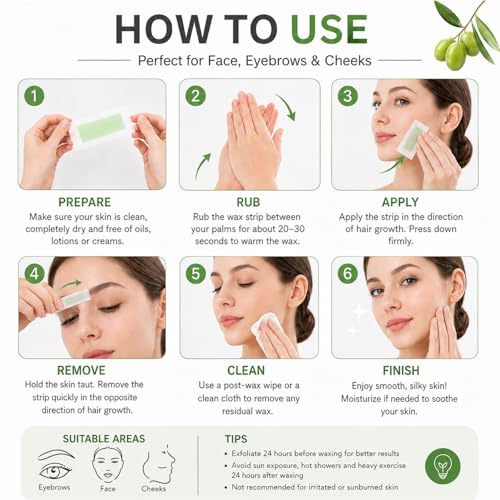 HOW TO USE

Perfect for Face, Eyebrows & Cheeks

1

PREPARE
Make sure your skin is clean, completely dry and free of oils, lotions or creams.

2

RUB
Rub the wax strip between your palms for about 20–30 seconds to warm the wax.

3

APPLY
Apply the strip in the direction of hair growth. Press down firmly.

4

REMOVE
Hold the skin taut. Remove the strip quickly in the opposite direction of hair growth.

5

CLEAN
Use a post-wax wipe or a clean cloth to remove any residual wax.

6

FINISH
Enjoy smooth, silky skin! Moisturize if needed to soothe your skin.

SUITABLE AREAS
Eyebrows
Face
Cheeks

TIPS
• Exfoliate 24 hours before waxing for better results
• Avoid sun exposure, hot showers and heavy exercise 24 hours after waxing
• Not recommended for irritated or sunburned skin