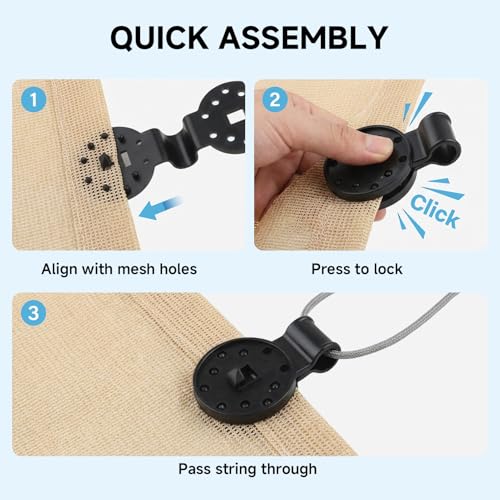 QUICK ASSEMBLY

1

Align with mesh holes

2

Click

Press to lock

3

Pass string through