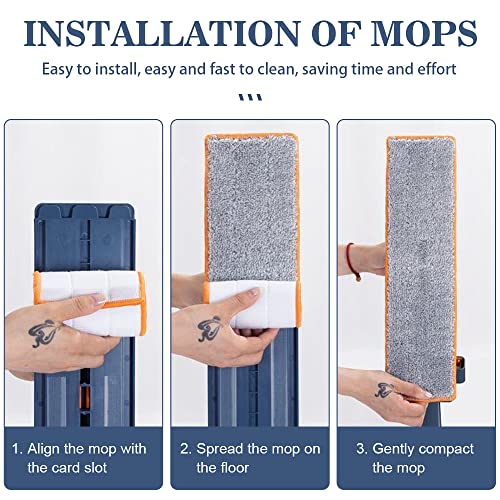 INSTALLATION OF MOPS

Easy to install, easy and fast to clean, saving time and effort

1. Align the mop with the card slot

2. Spread the mop on the floor

3. Gently compact the mop