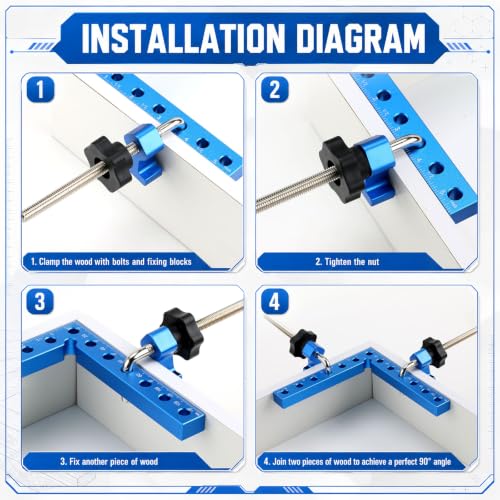 INSTALLATION DIAGRAM

1

1. Clamp the wood with bolts and fixing blocks

2

2. Tighten the nut

3

3. Fix another piece of wood

4

4. Join two pieces of wood to achieve a perfect 90° angle