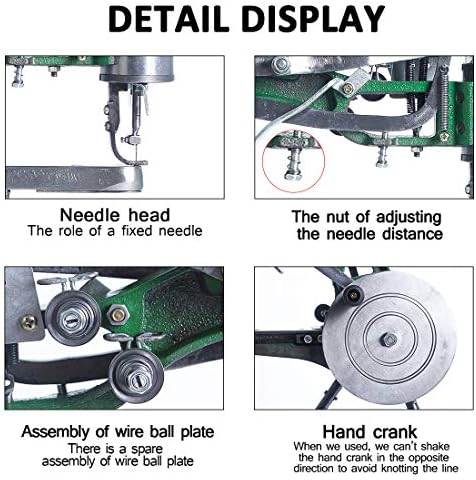 DETAIL DISPLAY

Needle head
The role of a fixed needle

The nut of adjusting the needle distance

Assembly of wire ball plate
There is a spare assembly of wire ball plate

Hand crank
When we used, we can't shake the hand crank in the opposite direction to avoid knotting the line