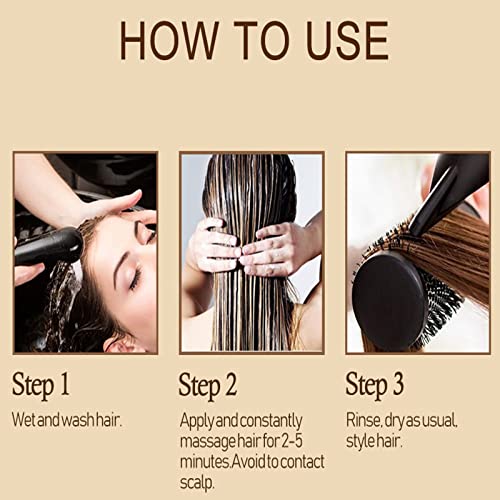 HOW TO USE

Step 1

Wet and wash hair.

Step 2

Apply and constantly massage hair for 2-5 minutes.Avoid to contact scalp.

Step 3

Rinse, dry as usual, style hair.