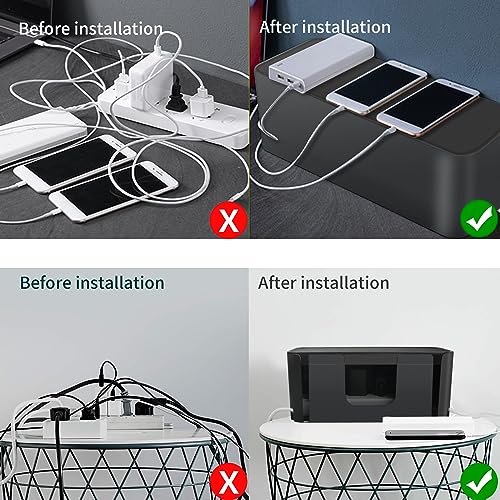 Before installation

After installation

Before installation

After installation