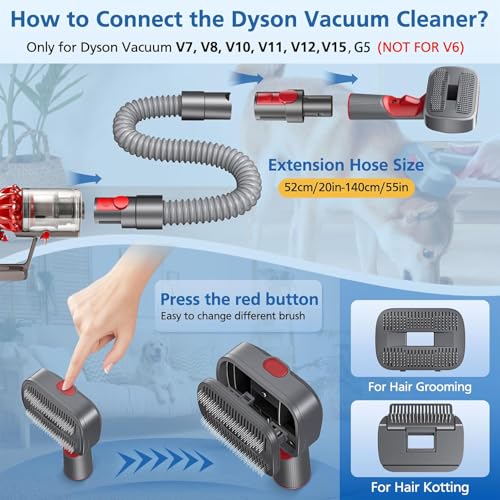 How to Connect the Dyson Vacuum Cleaner?

Only for Dyson Vacuum V7, V8, V10, V11, V12, V15, G5 (NOT FOR V6)

Extension Hose Size

52cm/20in-140cm/55in

Press the red button

Easy to change different brush

For Hair Grooming

For Hair Kotting