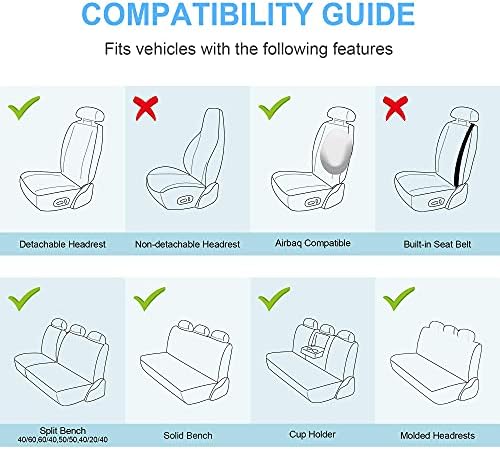 COMPATIBILITY GUIDE

Fits vehicles with the following features

Detachable Headrest

Non-detachable Headrest

Airbaq Compatible

Built-in Seat Belt

Split Bench
40/60,60/40,50/50,40/20/40

Solid Bench

Cup Holder

Molded Headrests