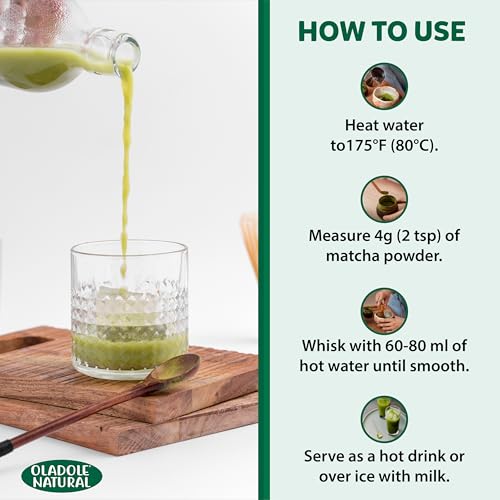 OLADOLE NATURAL

HOW TO USE

Heat water to175°F (80°C).

Measure 4g (2 tsp) of matcha powder.

Whisk with 60-80 ml of hot water until smooth.

Serve as a hot drink or over ice with milk.