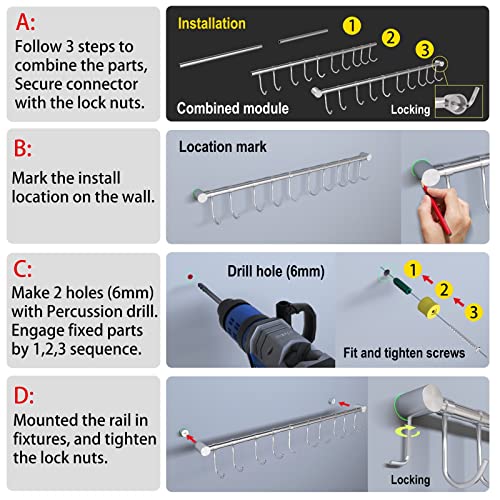 A:
Follow 3 steps to combine the parts, Secure connector with the lock nuts.

Installation
1
2
3
Combined module
Locking

B:
Mark the install location on the wall.

Location mark

C:
Make 2 holes (6mm) with Percussion drill. Engage fixed parts by 1,2,3 sequence.

Drill hole (6mm)
1
2
3
Fit and tighten screws

D:
Mounted the rail in fixtures, and tighten the lock nuts.

Locking