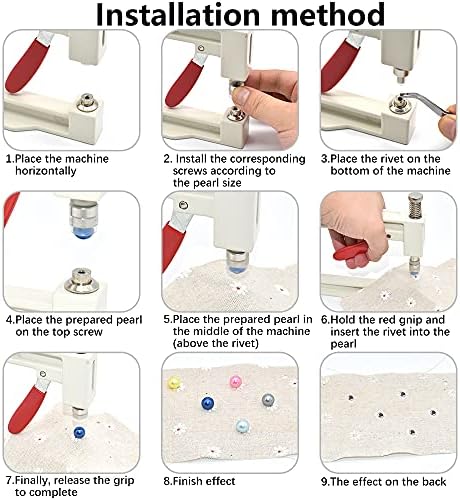 Installation method

1.Place the machine horizontally

2. Install the corresponding screws according to the pearl size

3.Place the rivet on the bottom of the machine

4.Place the prepared pearl on the top screw

5.Place the prepared pearl in the middle of the machine (above the rivet)

6.Hold the red gnip and insert the rivet into the pearl

7.Finally, release the grip to complete

8.Finish effect

9.The effect on the back