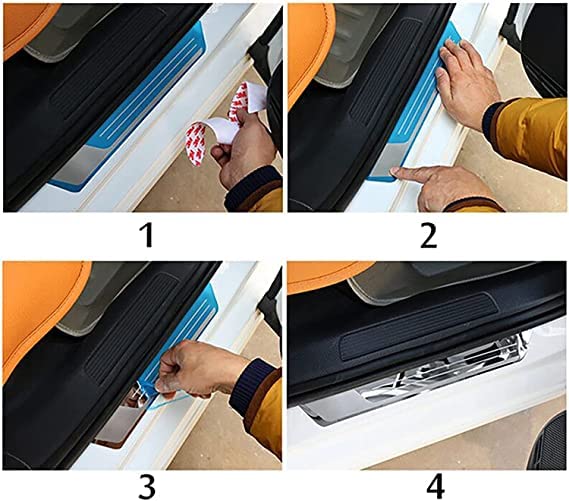 1

2

3

4