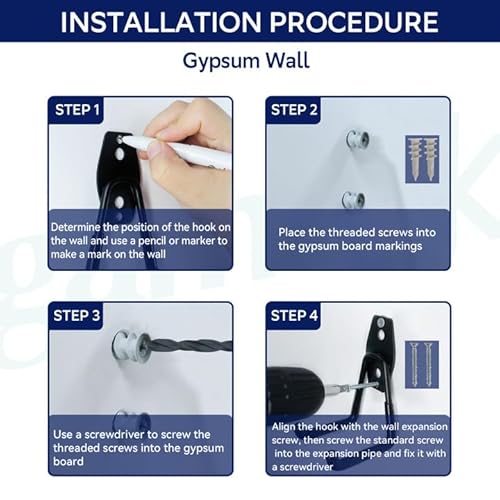 INSTALLATION PROCEDURE

Gypsum Wall

STEP 1

Determine the position of the hook on the wall and use a pencil or marker to make a mark on the wall

STEP 2

Place the threaded screws into the gypsum board markings

STEP 3

Use a screwdriver to screw the threaded screws into the gypsum board

STEP 4

Align the hook with the wall expansion screw, then screw the standard screw into the expansion pipe and fix it with a screwdriver