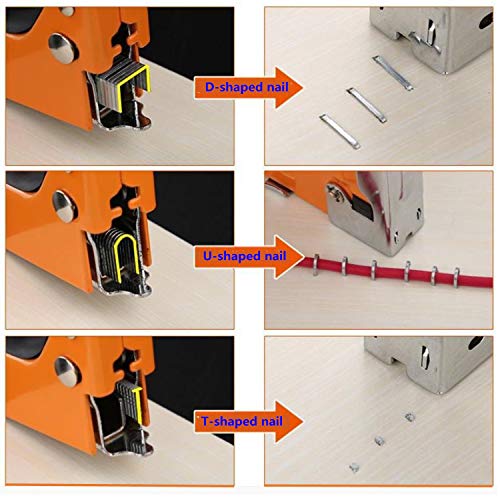 D-shaped nail

U-shaped nail

T-shaped nail