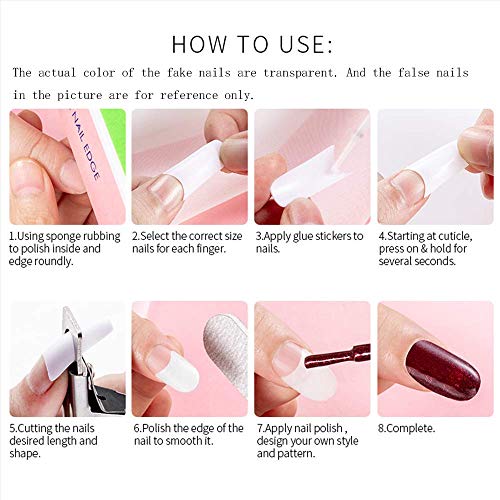 HOW TO USE:

The actual color of the fake nails are transparent. And the false nails in the picture are for reference only.

NAIL EDGE

1.Using sponge rubbing to polish inside and edge roundly.

2.Select the correct size nails for each finger.

3.Apply glue stickers to nails.

4.Starting at cuticle, press on & hold for several seconds.

5.Cutting the nails desired length and shape.

6.Polish the edge of the nail to smooth it.

7.Apply nail polish , design your own style and pattern.

8.Complete.