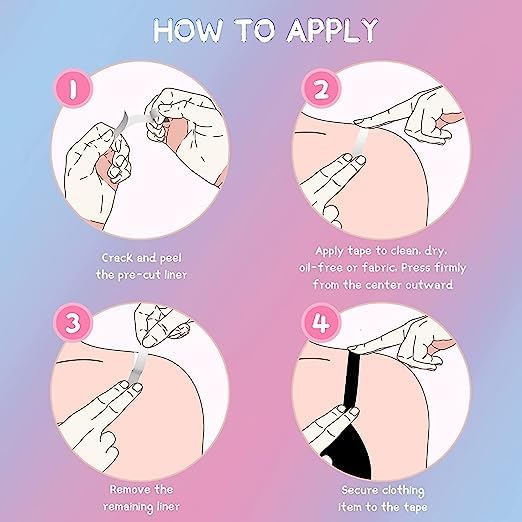 HOW TO APPLY

1

Crack and peel the pre-cut liner

2

Apply tape to clean, dry, oil-free or fabric. Press firmly from the center outward

3

Remove the remaining liner

4

Secure clothing item to the tape