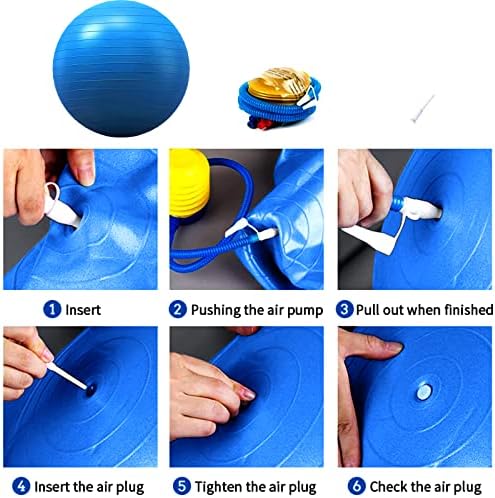 1 Insert

2 Pushing the air pump

3 Pull out when finished

4 Insert the air plug

5 Tighten the air plug

6 Check the air plug