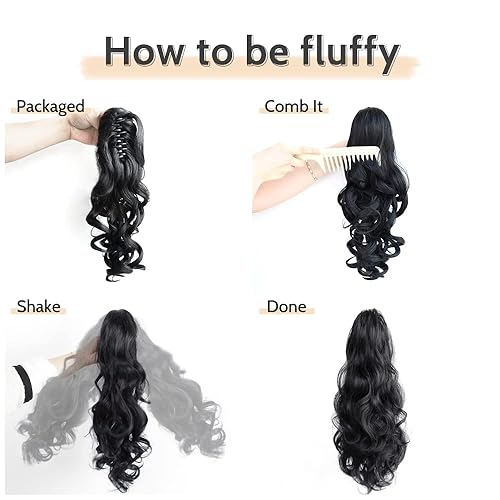 How to be fluffy

Packaged

Comb It

Shake

Done