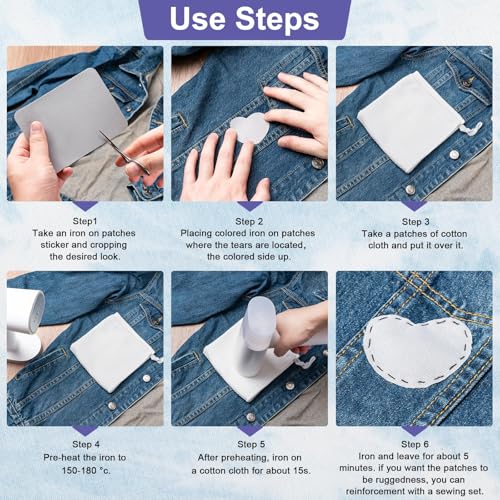 Use Steps

Step1
Take an iron on patches sticker and cropping the desired look.

Step 2
Placing colored iron on patches where the tears are located, the colored side up.

Step 3
Take a patches of cotton cloth and put it over it.

Step 4
Pre-heat the iron to 150-180 °c.

Step 5
After preheating, iron on a cotton cloth for about 15s.

Step 6
Iron and leave for about 5 minutes. if you want the patches to be ruggedness, you can reinforcement with a sewing set.