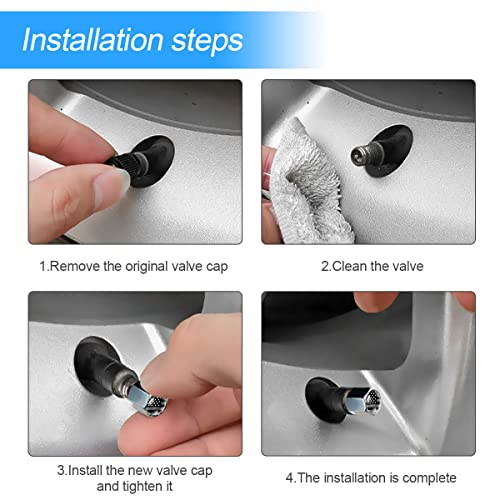 Installation steps

1.Remove the original valve cap

2.Clean the valve

3.Install the new valve cap and tighten it

4.The installation is complete