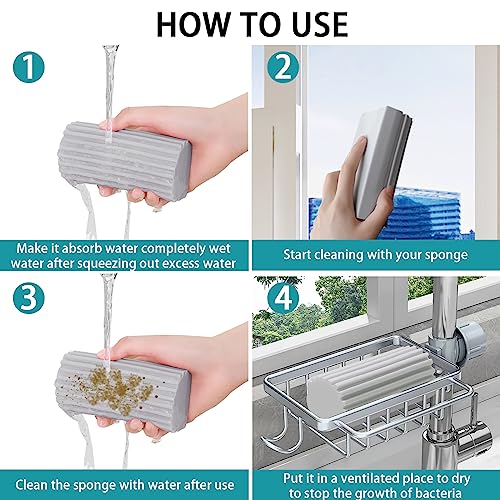 HOW TO USE

1

Make it absorb water completely wet water after squeezing out excess water

2

Start cleaning with your sponge

3

Clean the sponge with water after use

4

Put it in a ventilated place to dry to stop the growth of bacteria